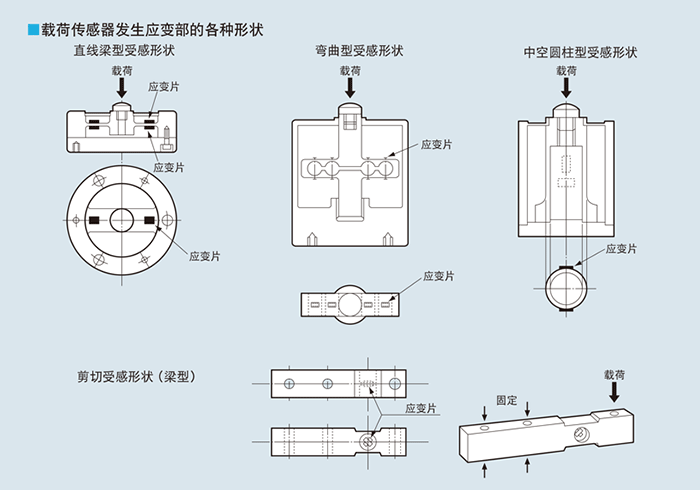 ■载荷传感器发生应变部的各种形状

直线梁型受感形状

载荷

应变片

应变片

应变片

弯曲型受感形状

载荷

应变片

应变片

中空圆柱型受感形状

载荷

应变片

剪切受感形状（梁型）

应变片

固定

载荷